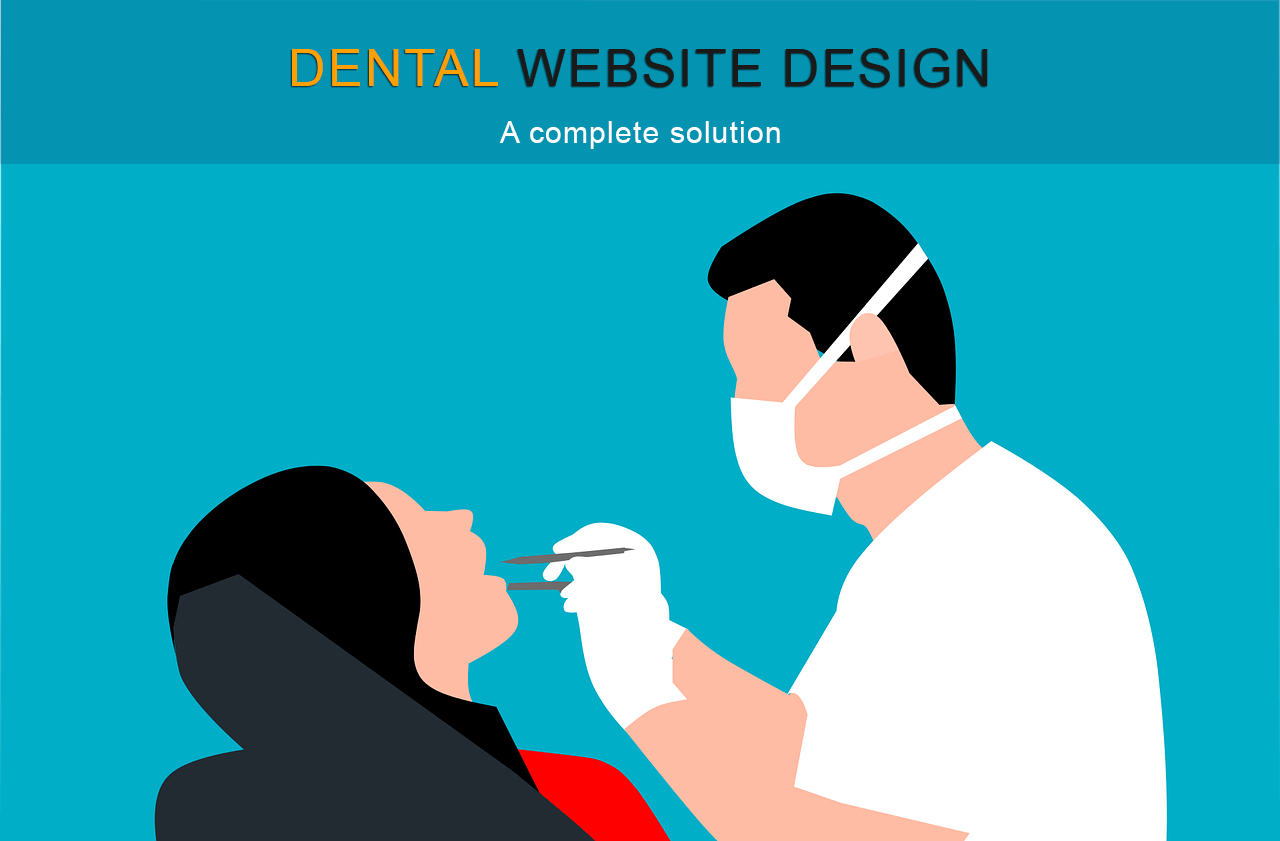 DENTAL WEBSITE DESIGN

A complete solution