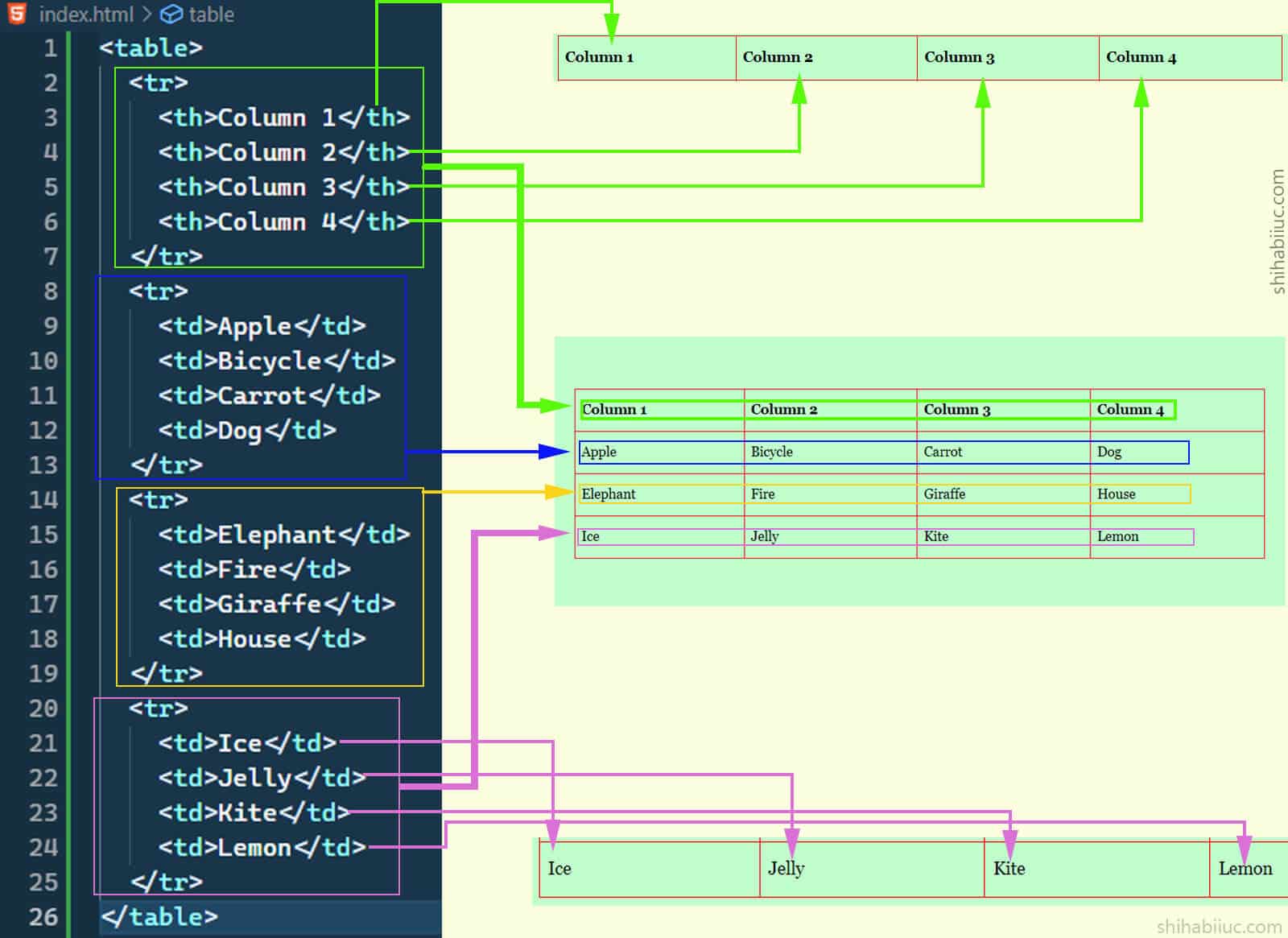 index.html > table

1 <table>
2 <tr>
3 <th>Column 1</th>
4 <th>Column 2</th>
5 <th>Column 3</th>
6 <th>Column 4</th>
7 </tr>
8 <tr>
9 <td>Apple</td>
10 <td>Bicycle</td>
11 <td>Carrot</td>
12 <td>Dog</td>
13 </tr>
14 <tr>
15 <td>Elephant</td>
16 <td>Fire</td>
17 <td>Giraffe</td>
18 <td>House</td>
19 </tr>
20 <tr>
21 <td>Ice</td>
22 <td>Jelly</td>
23 <td>Kite</td>
24 <td>Lemon</td>
25 </tr>
26 </table>

| Column 1 | Column 2 | Column 3 | Column 4 |
|---|---|---|---|

shihabiiuc.com

| Column 1 | Column 2 | Column 3 | Column 4 |
|---|---|---|---|
| Apple | Bicycle | Carrot | Dog |
| Elephant | Fire | Giraffe | House |
| Ice | Jelly | Kite | Lemon |

| Ice | Jelly | Kite | Lemon |
|---|---|---|---|

shihabiiuc.com